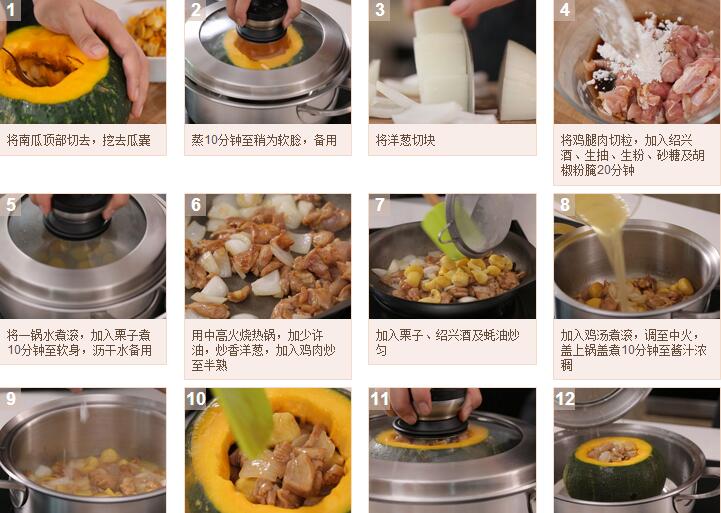 1

将南瓜顶部切去，挖去瓜囊

2

蒸10分钟至稍为软脸，备用

3

将洋葱切块

4

将鸡腿肉切粒，加入绍兴酒、生抽、生粉、砂糖及胡椒粉腌20分钟

5

将一锅水煮滚，加入栗子煮10分钟至软身，沥干水备用

6

用中高火烧热锅，加少许油，炒香洋葱，加入鸡肉炒至半熟

7

加入栗子、绍兴酒及蚝油炒匀

8

加入鸡汤煮滚，调至中火，盖上锅盖煮10分钟至酱汁浓稠

9

10

11

12