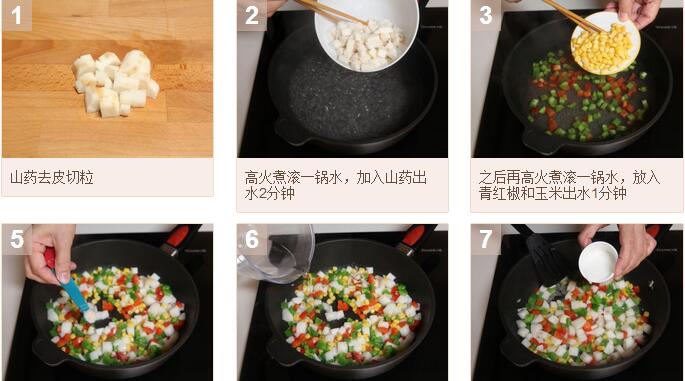 1

山药去皮切粒

2

高火煮滚一锅水，加入山药出水2分钟

3

之后再高火煮滚一锅水，放入青红椒和玉米出水1分钟

5

6

7