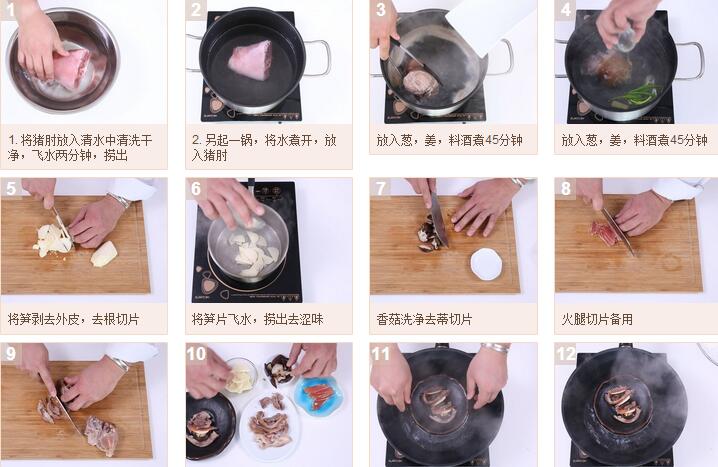 1
1. 将猪肘放入清水中清洗干净，飞水两分钟，捞出

2
2. 另起一锅，将水煮开，放入猪肘

3
放入葱，姜，料酒煮45分钟

4
放入葱，姜，料酒煮45分钟

5
将笋剥去外皮，去根切片

6
将笋片飞水，捞出去涩味

7
香菇洗净去蒂切片

8
火腿切片备用

9

10

11

12